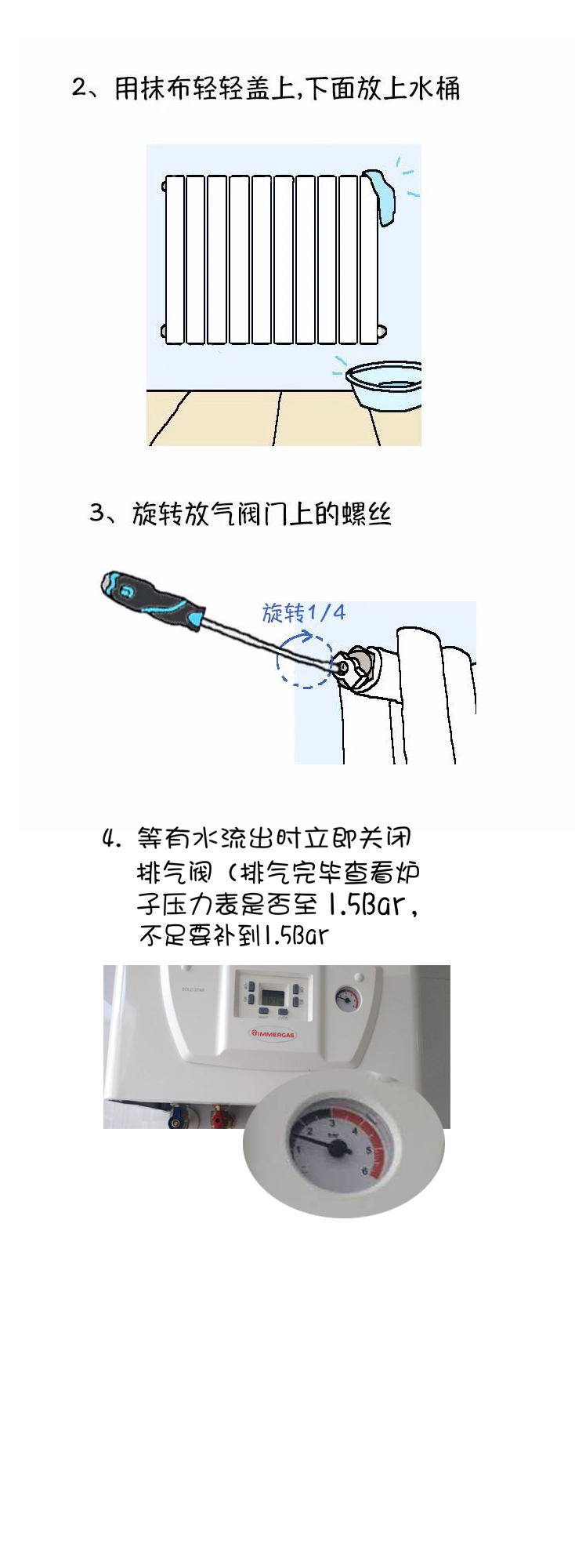 2、用抹布轻轻盖上,下面放上水桶

3、旋转放气阀门上的螺丝

旋转1/4

4. 等有水流出时立即关闭排气阀（排气完毕查看炉子压力表是否至 1.5Bar，不足要补到1.5Bar

IMMERGAS

1 2 3 4 5 6